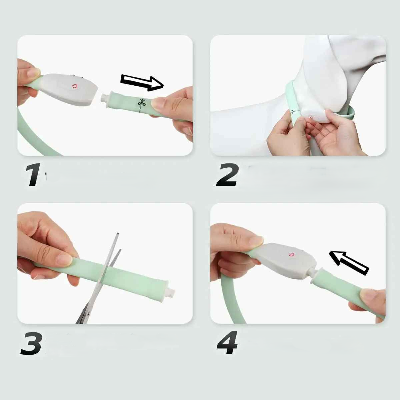 1

2

3

4